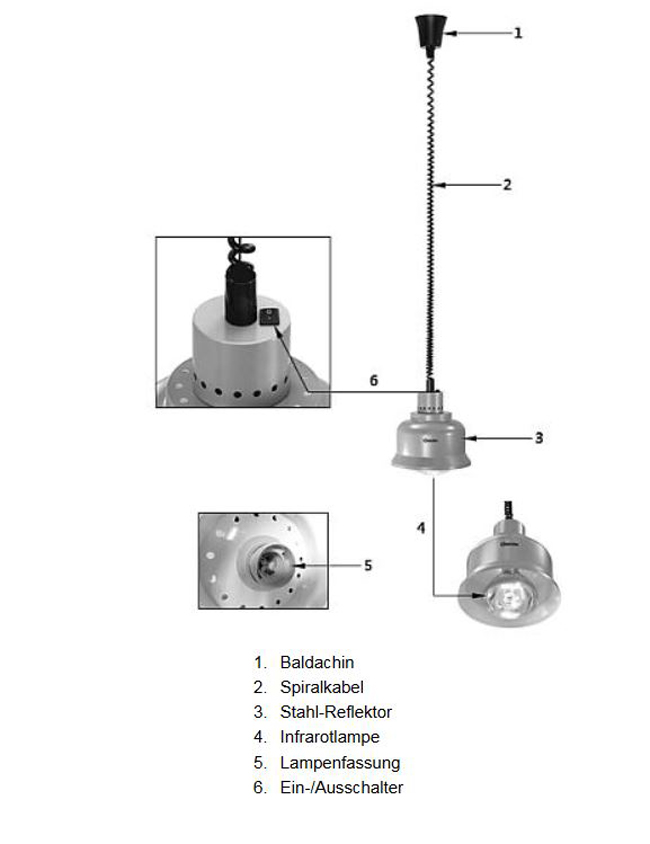 1

2

6

3

4

5

1. Baldachin
2. Spiralkabel
3. Stahl-Reflektor
4. Infrarotlampe
5. Lampenfassung
6. Ein-/Ausschalter