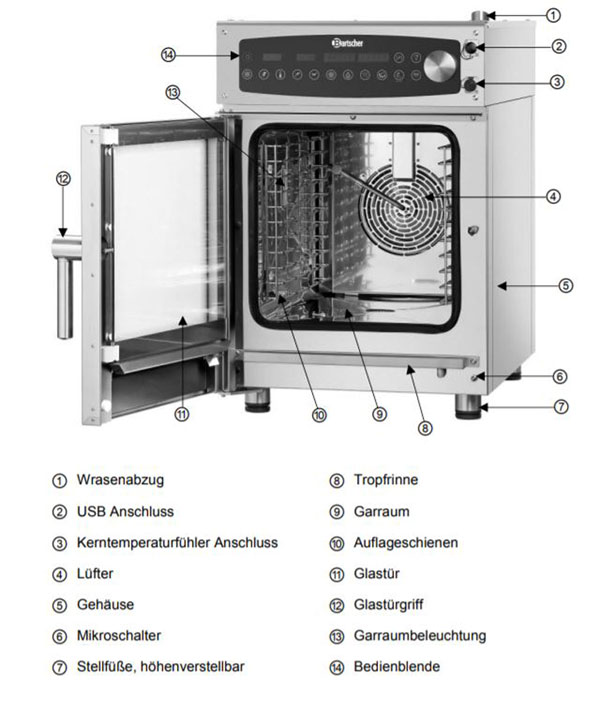 Bartscher

①
②
③
④
⑤
⑥
⑦
⑧
⑨
⑩
⑪
⑫
⑬
⑭

① Wrasenabzug
② USB Anschluss
③ Kerntemperaturfühler Anschluss
④ Lüfter
⑤ Gehäuse
⑥ Mikroschalter
⑦ Stellfüße, höhenverstellbar

⑧ Tropfrinne
⑨ Garraum
⑩ Auflageschienen
⑪ Glastür
⑫ Glastürgriff
⑬ Garraumbeleuchtung
⑭ Bedienblende