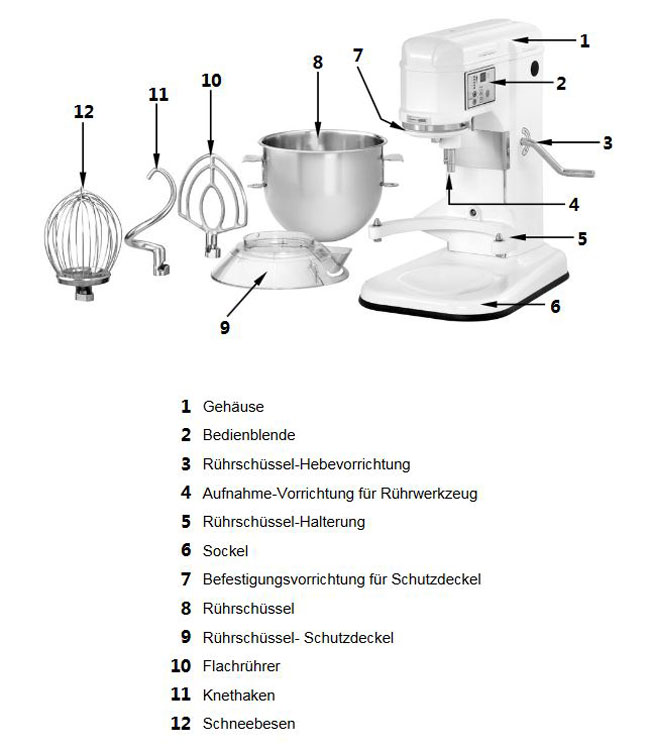 12 11 10 8 7 1 2 3 4 5 6 9

1 Gehäuse
2 Bedienblende
3 Rührschüssel-Hebevorrichtung
4 Aufnahme-Vorrichtung für Rührwerkzeug
5 Rührschüssel-Halterung
6 Sockel
7 Befestigungsvorrichtung für Schutzdeckel
8 Rührschüssel
9 Rührschüssel- Schutzdeckel
10 Flachrührer
11 Knethaken
12 Schneebesen