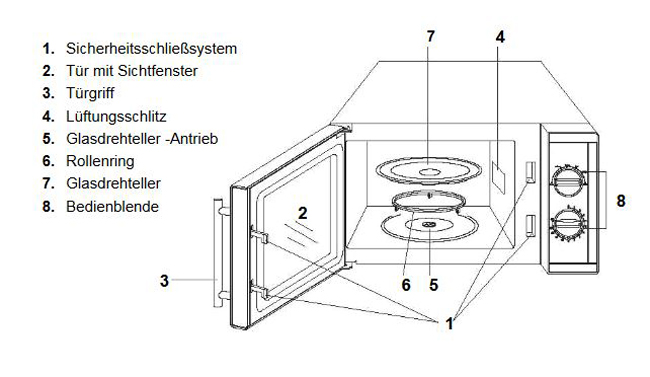 1. Sicherheitsschließsystem
2. Tür mit Sichtfenster
3. Türgriff
4. Lüftungsschlitz
5. Glasdrehteller -Antrieb
6. Rollenring
7. Glasdrehteller
8. Bedienblende

7
4
2
8
3
6
5
1