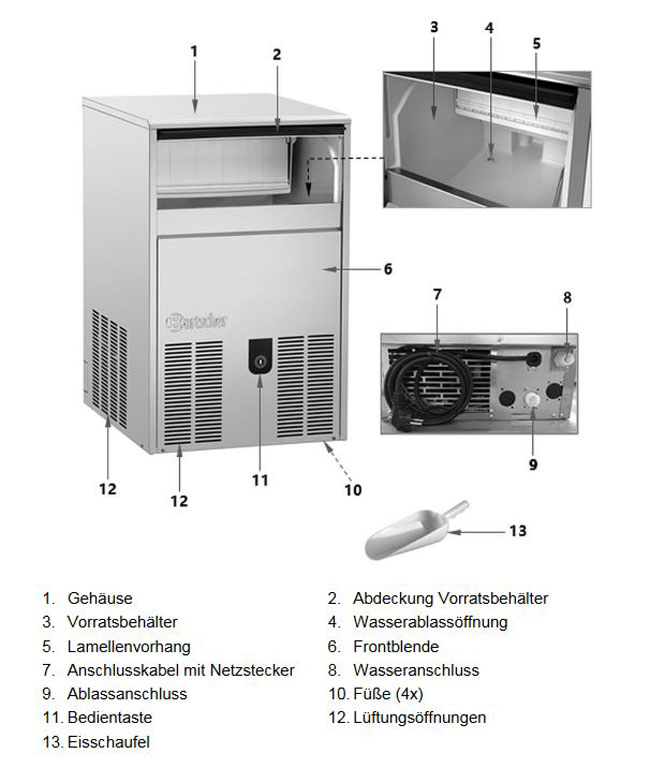 1
2
3
4
5
6
7
8
Bartscher
9
12
12
11
10
13

1. Gehäuse
2. Abdeckung Vorratsbehälter
3. Vorratsbehälter
4. Wasserablassöffnung
5. Lamellenvorhang
6. Frontblende
7. Anschlusskabel mit Netzstecker
8. Wasseranschluss
9. Ablassanschluss
10. Füße (4x)
11. Bedientaste
12. Lüftungsöffnungen
13. Eisschaufel