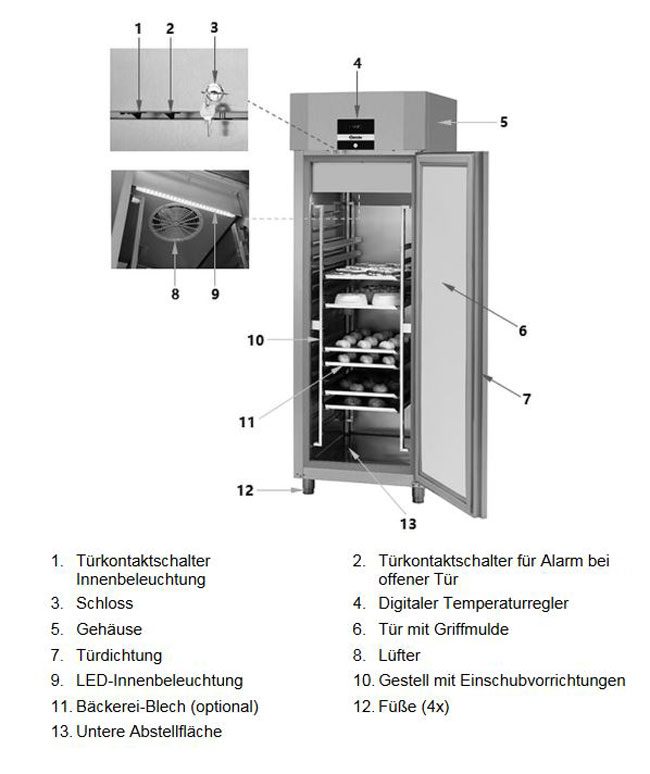 1 2 3

4

5

8 9

6

10

7

11

12

13

1. Türkontaktschalter Innenbeleuchtung

2. Türkontaktschalter für Alarm bei offener Tür

3. Schloss

4. Digitaler Temperaturregler

5. Gehäuse

6. Tür mit Griffmulde

7. Türdichtung

8. Lüfter

9. LED-Innenbeleuchtung

10. Gestell mit Einschubvorrichtungen

11. Bäckerei-Blech (optional)

12. Füße (4x)

13. Untere Abstellfläche