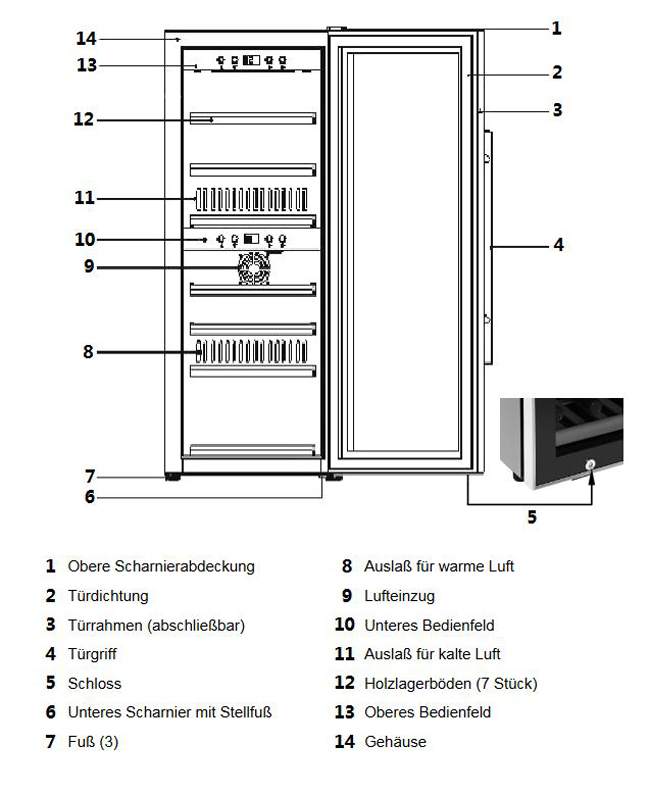 14
13
12
11
10
9
8
7
6
1
2
3
4
5

1 Obere Scharnierabdeckung
2 Türdichtung
3 Türrahmen (abschließbar)
4 Türgriff
5 Schloss
6 Unteres Scharnier mit Stellfuß
7 Fuß (3)

8 Auslaß für warme Luft
9 Lufteinzug
10 Unteres Bedienfeld
11 Auslaß für kalte Luft
12 Holzlagerböden (7 Stück)
13 Oberes Bedienfeld
14 Gehäuse