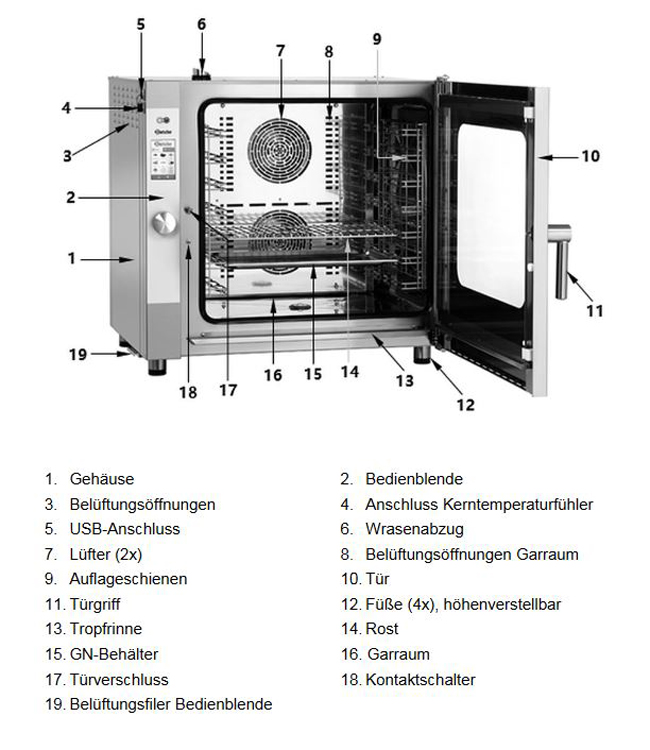 5
6
7
8
9
4
3
10
2
1
11
19
18
17
16
15
14
13
12

1. Gehäuse
2. Bedienblende
3. Belüftungsöffnungen
4. Anschluss Kerntemperaturfühler
5. USB-Anschluss
6. Wrasenabzug
7. Lüfter (2x)
8. Belüftungsöffnungen Garraum
9. Auflageschienen
10. Tür
11. Türgriff
12. Füße (4x), höhenverstellbar
13. Tropfrinne
14. Rost
15. GN-Behälter
16. Garraum
17. Türverschluss
18. Kontaktschalter
19. Belüftungsfiler Bedienblende