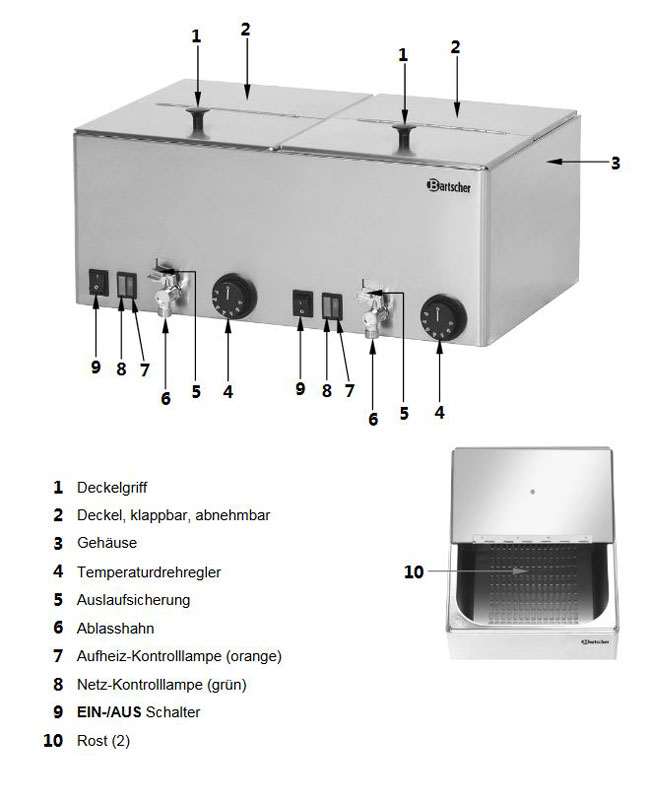 1 2 1 2 3

Bartscher

9 8 7 6 5 4 9 8 7 6 5 4

1 Deckelgriff
2 Deckel, klappbar, abnehmbar
3 Gehäuse
4 Temperaturdrehregler
5 Auslaufsicherung
6 Ablasshahn
7 Aufheiz-Kontrolllampe (orange)
8 Netz-Kontrolllampe (grün)
9 EIN-/AUS Schalter
10 Rost (2)

10

Bartscher