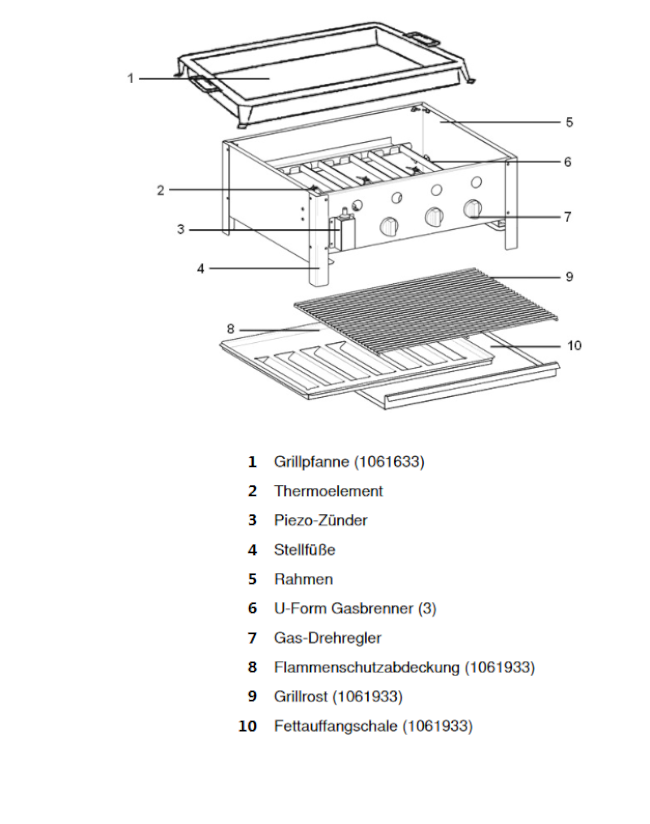 1
5
6
2
7
3
4
9
8
10

1 Grillpfanne (1061633)
2 Thermoelement
3 Piezo-Zünder
4 Stellfüße
5 Rahmen
6 U-Form Gasbrenner (3)
7 Gas-Drehregler
8 Flammenschutzabdeckung (1061933)
9 Grillrost (1061933)
10 Fettauffangschale (1061933)