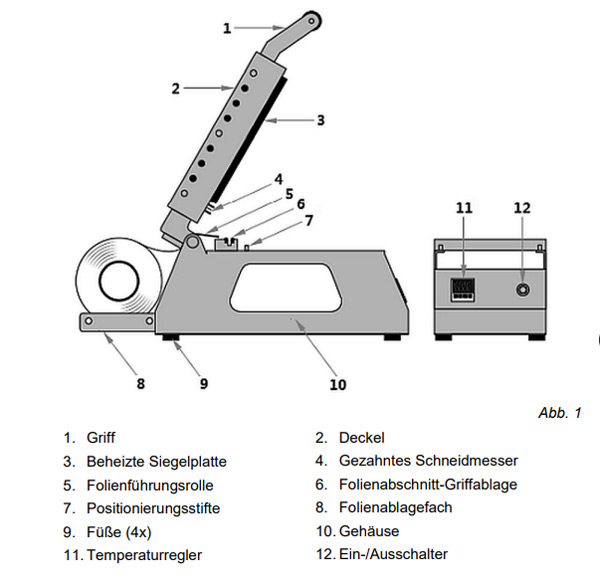 1
2
3
4
5
6
7
11
12
8
9
10

Abb. 1

1. Griff
2. Deckel
3. Beheizte Siegelplatte
4. Gezahntes Schneidmesser
5. Folienführungsrolle
6. Folienabschnitt-Griffablage
7. Positionierungsstifte
8. Folienablagefach
9. Füße (4x)
10. Gehäuse
11. Temperaturregler
12. Ein-/Ausschalter