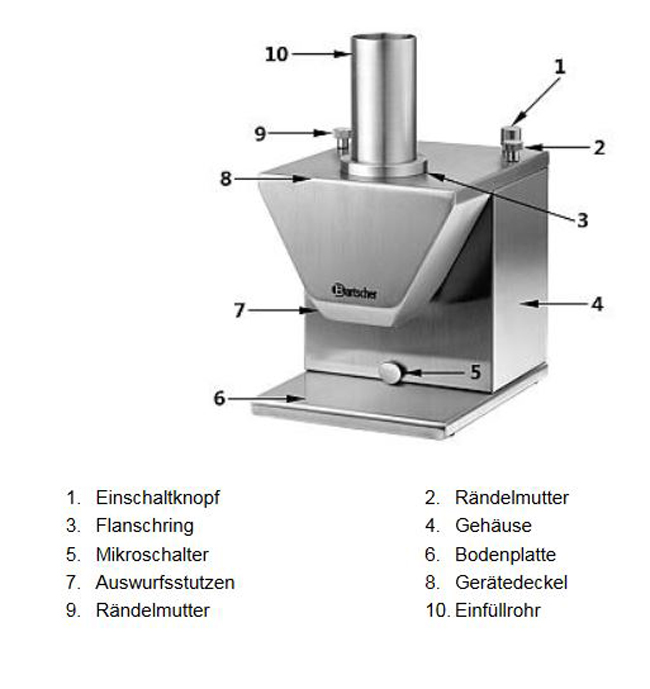 10
1
9
2
8
3
Bartscher
7
4
5
6

1. Einschaltknopf
3. Flanschring
5. Mikroschalter
7. Auswurfsstutzen
9. Rändelmutter

2. Rändelmutter
4. Gehäuse
6. Bodenplatte
8. Gerätedeckel
10. Einfüllrohr