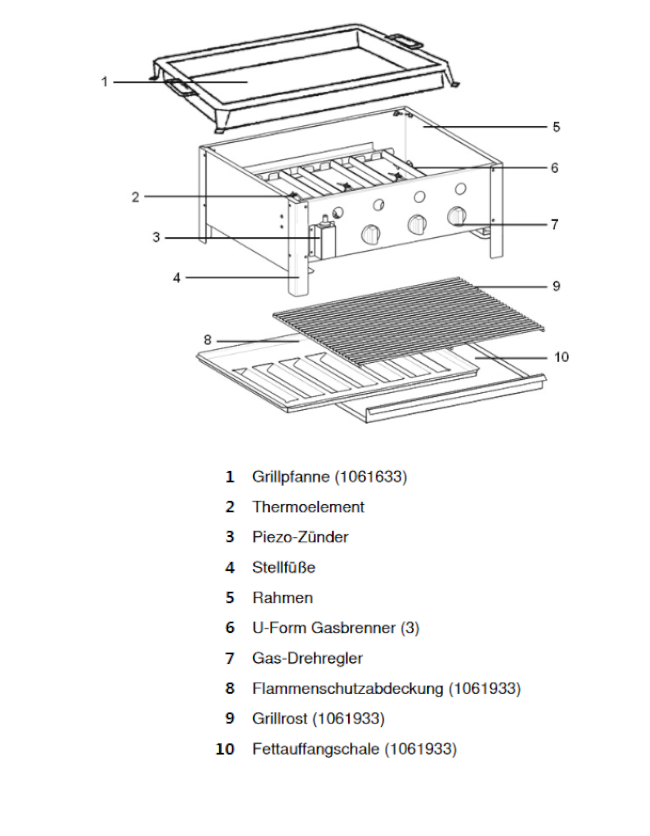 1
5
6
2
7
3
4
9
8
10

1 Grillpfanne (1061633)
2 Thermoelement
3 Piezo-Zünder
4 Stellfüße
5 Rahmen
6 U-Form Gasbrenner (3)
7 Gas-Drehregler
8 Flammenschutzabdeckung (1061933)
9 Grillrost (1061933)
10 Fettauffangschale (1061933)