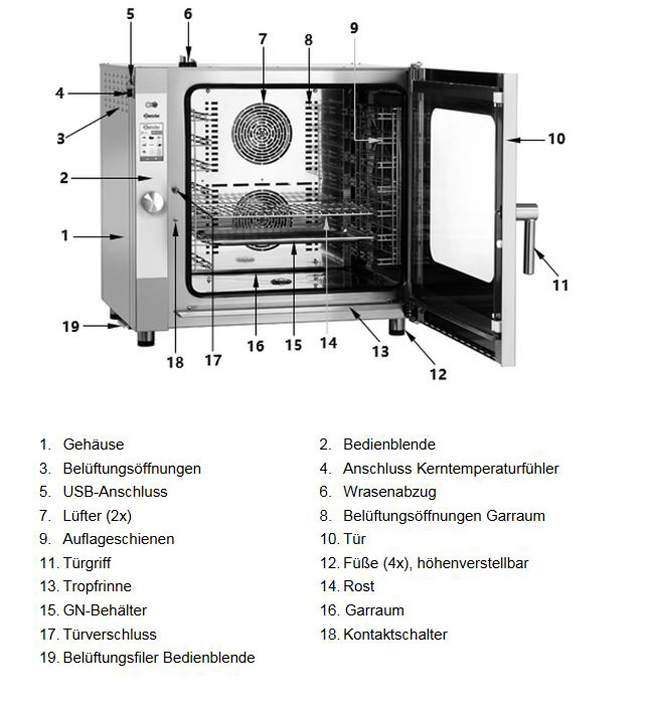 5
6
7
8
9
4
3
10
2
1
11
19
18
17
16
15
14
13
12

1. Gehäuse
2. Bedienblende
3. Belüftungsöffnungen
4. Anschluss Kerntemperaturfühler
5. USB-Anschluss
6. Wrasenabzug
7. Lüfter (2x)
8. Belüftungsöffnungen Garraum
9. Auflageschienen
10. Tür
11. Türgriff
12. Füße (4x), höhenverstellbar
13. Tropfrinne
14. Rost
15. GN-Behälter
16. Garraum
17. Türverschluss
18. Kontaktschalter
19. Belüftungsfiler Bedienblende