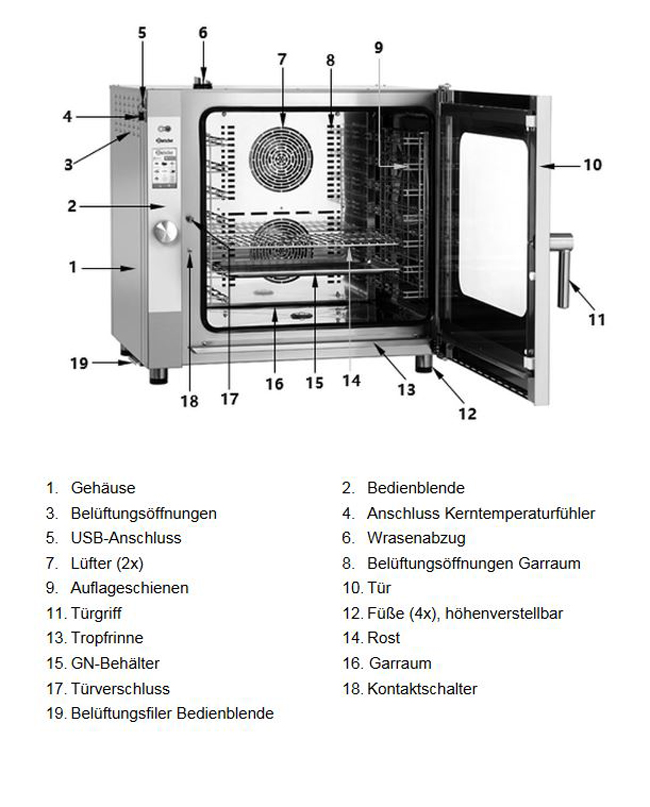 5 6 7 8 9 4 3 10 2 1 11 19 18 17 16 15 14 13 12

1. Gehäuse
2. Bedienblende
3. Belüftungsöffnungen
4. Anschluss Kerntemperaturfühler
5. USB-Anschluss
6. Wrasenabzug
7. Lüfter (2x)
8. Belüftungsöffnungen Garraum
9. Auflageschienen
10. Tür
11. Türgriff
12. Füße (4x), höhenverstellbar
13. Tropfrinne
14. Rost
15. GN-Behälter
16. Garraum
17. Türverschluss
18. Kontaktschalter
19. Belüftungsfiler Bedienblende