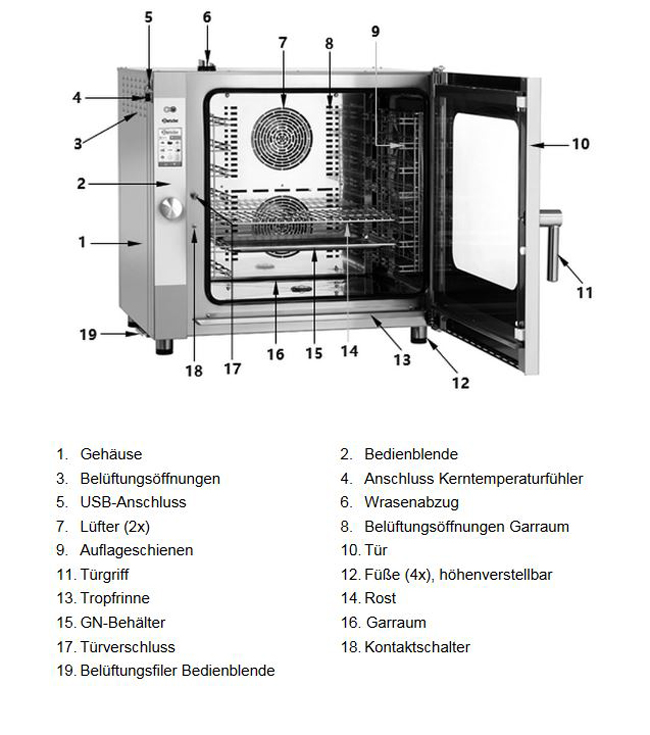 5
6
7
8
9
4
3
10
2
1
11
19
18
17
16
15
14
13
12

1. Gehäuse
2. Bedienblende
3. Belüftungsöffnungen
4. Anschluss Kerntemperaturfühler
5. USB-Anschluss
6. Wrasenabzug
7. Lüfter (2x)
8. Belüftungsöffnungen Garraum
9. Auflageschienen
10. Tür
11. Türgriff
12. Füße (4x), höhenverstellbar
13. Tropfrinne
14. Rost
15. GN-Behälter
16. Garraum
17. Türverschluss
18. Kontaktschalter
19. Belüftungsfiler Bedienblende