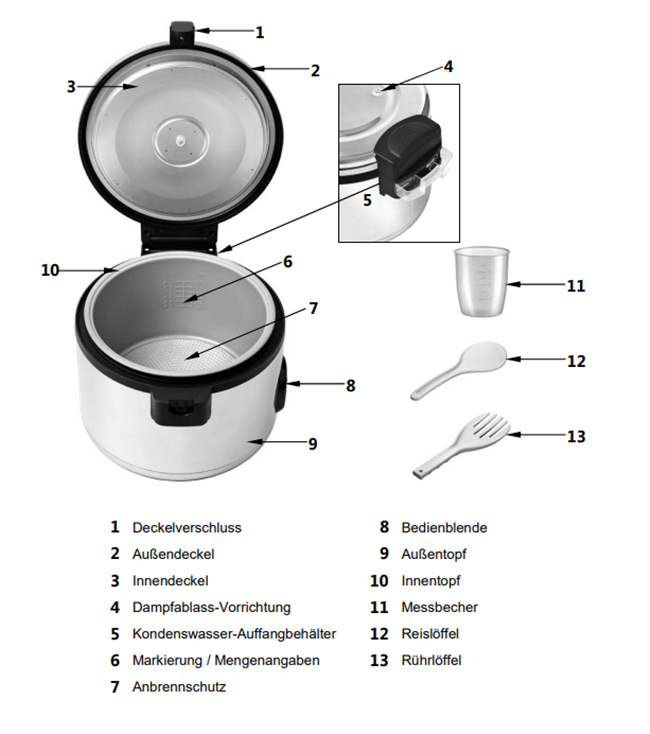 1
2
3
4
5
10
6
7
8
9
11
12
13

1 Deckelverschluss
2 Außendeckel
3 Innendeckel
4 Dampfablass-Vorrichtung
5 Kondenswasser-Auffangbehälter
6 Markierung / Mengenangaben
7 Anbrennschutz

8 Bedienblende
9 Außentopf
10 Innentopf
11 Messbecher
12 Reislöffel
13 Rührlöffel